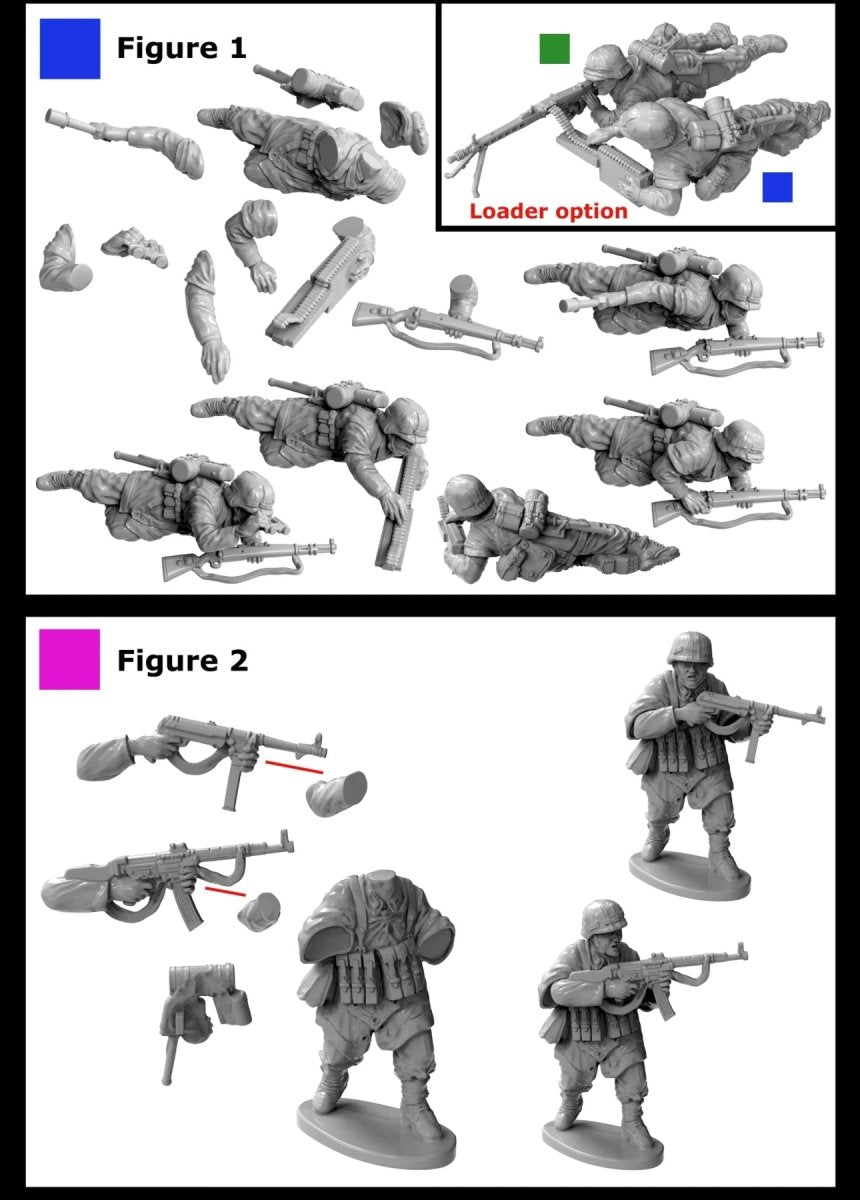 Figure 1

Loader option

Figure 2