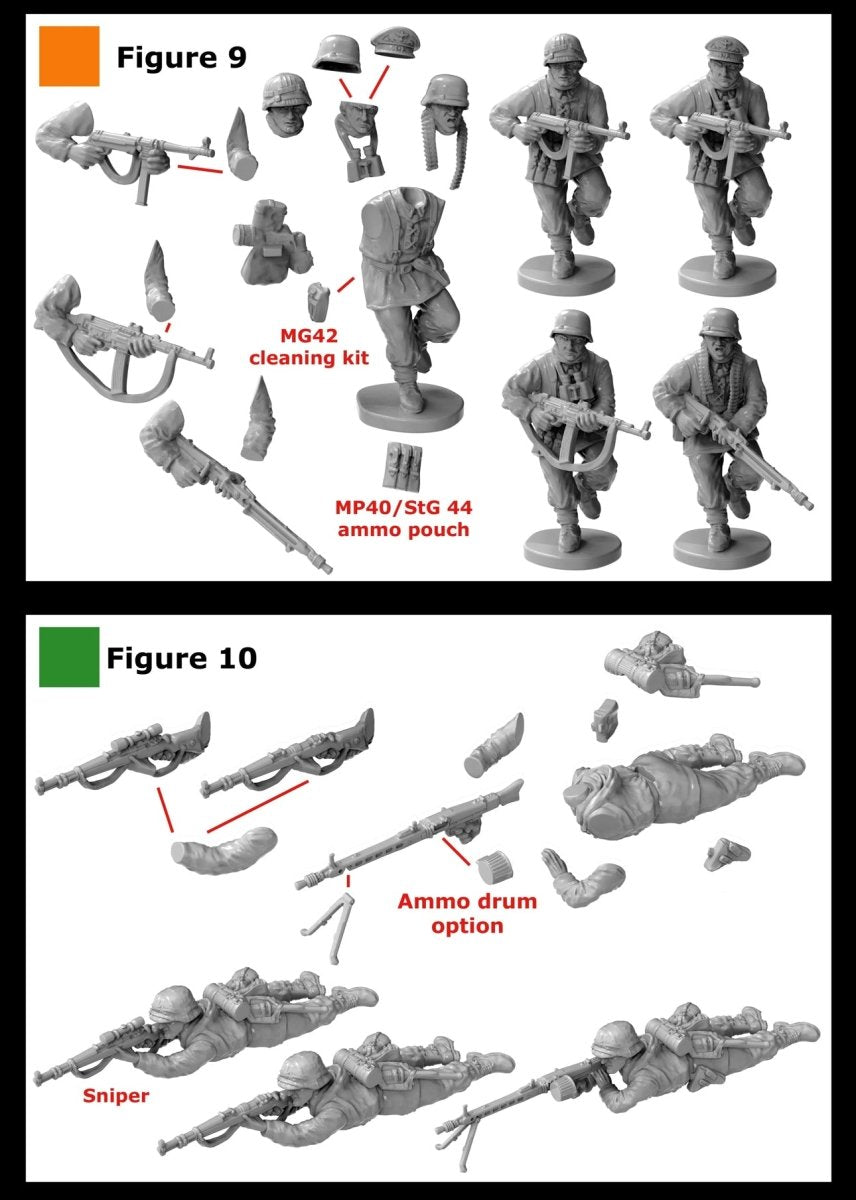 Figure 9

MG42 cleaning kit

MP40/StG 44 ammo pouch

Figure 10

Ammo drum option

Sniper