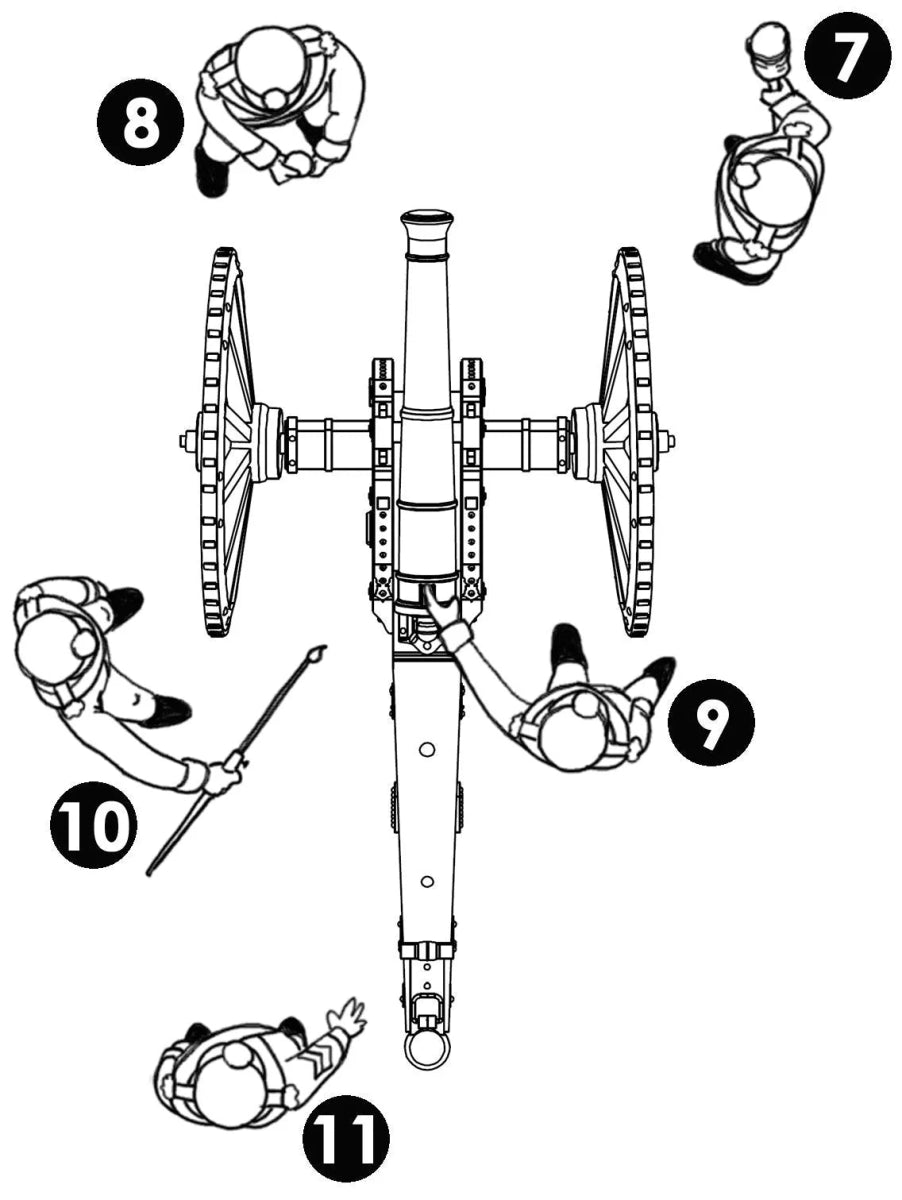 8

7

10

9

11