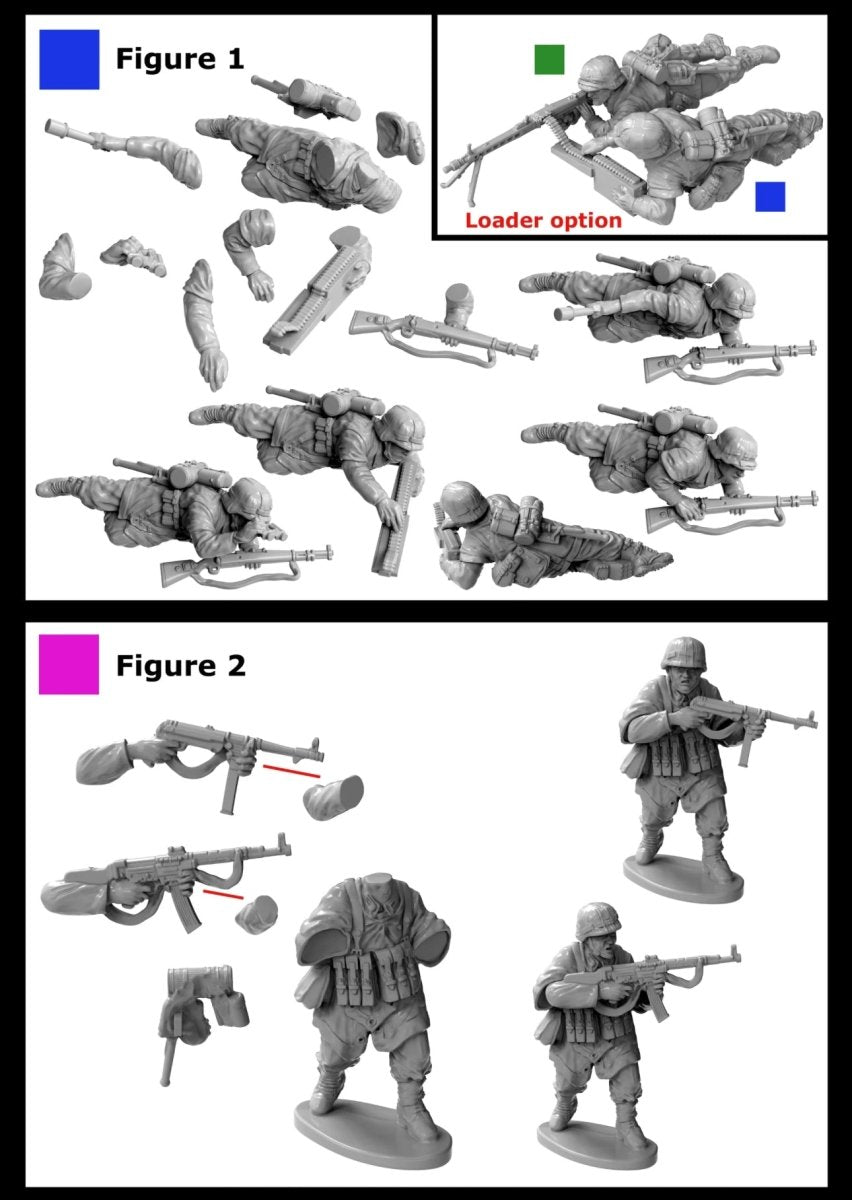 Figure 1

Loader option

Figure 2