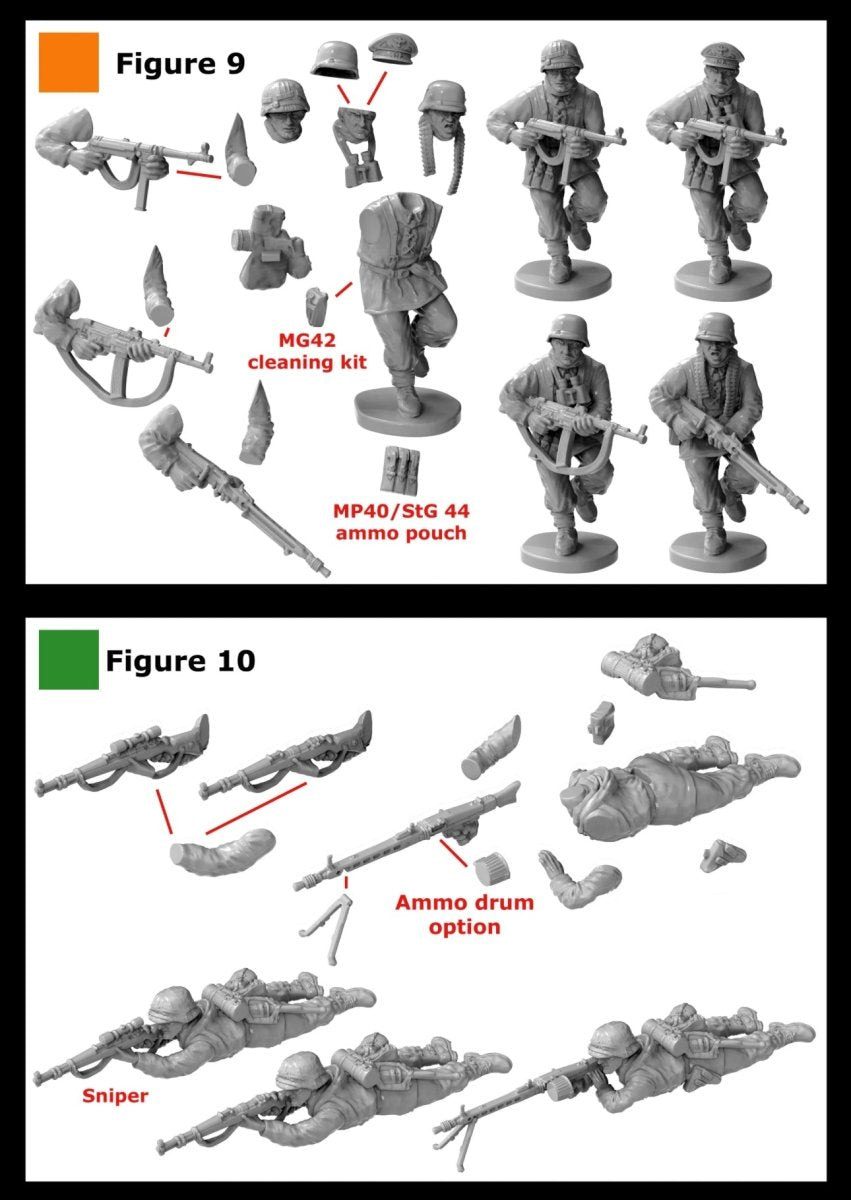 Figure 9

MG42 cleaning kit

MP40/StG 44 ammo pouch

Figure 10

Ammo drum option

Sniper